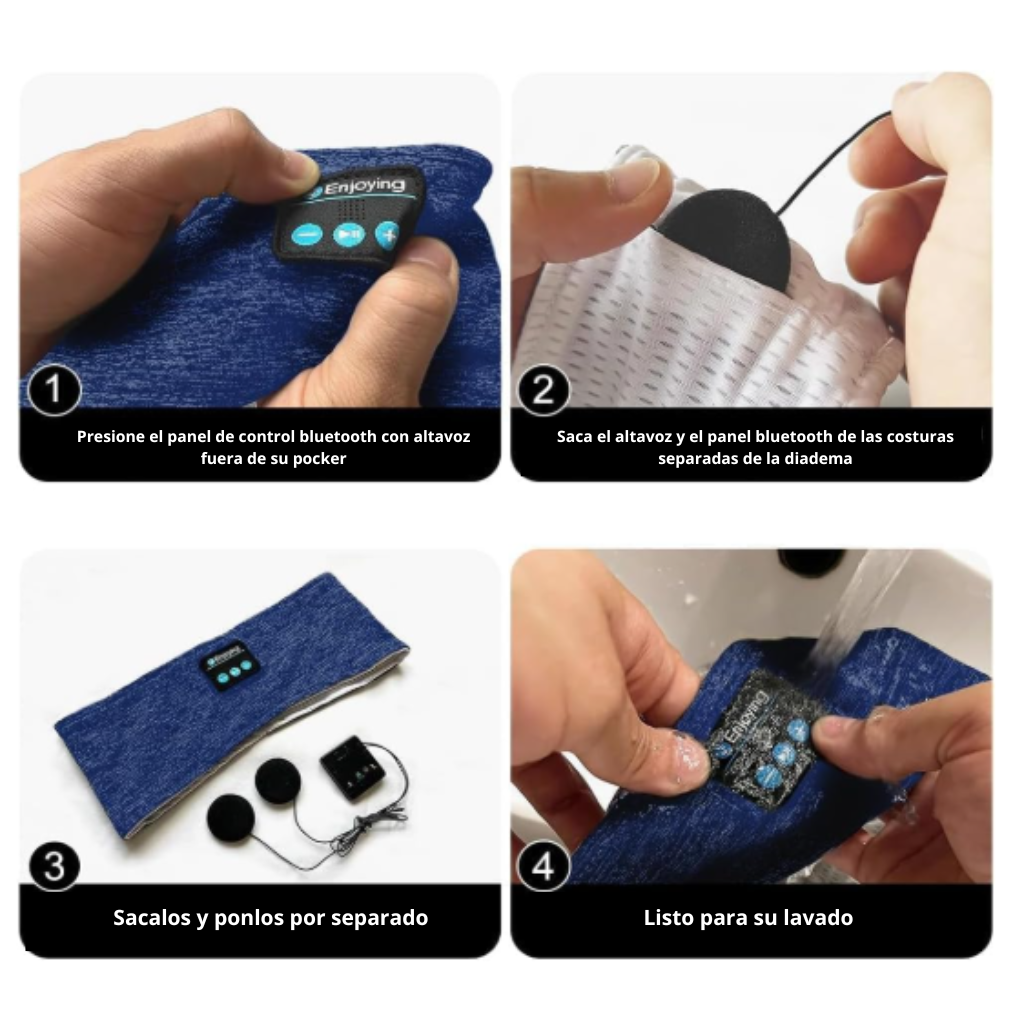 Enjoying

1

Presione el panel de control bluetooth con altavoz fuera de su pocker

2

Saca el altavoz y el panel bluetooth de las costuras separadas de la diadema

Enjoying

3

Sacalos y ponlos por separado

Enjoying

4

Listo para su lavado